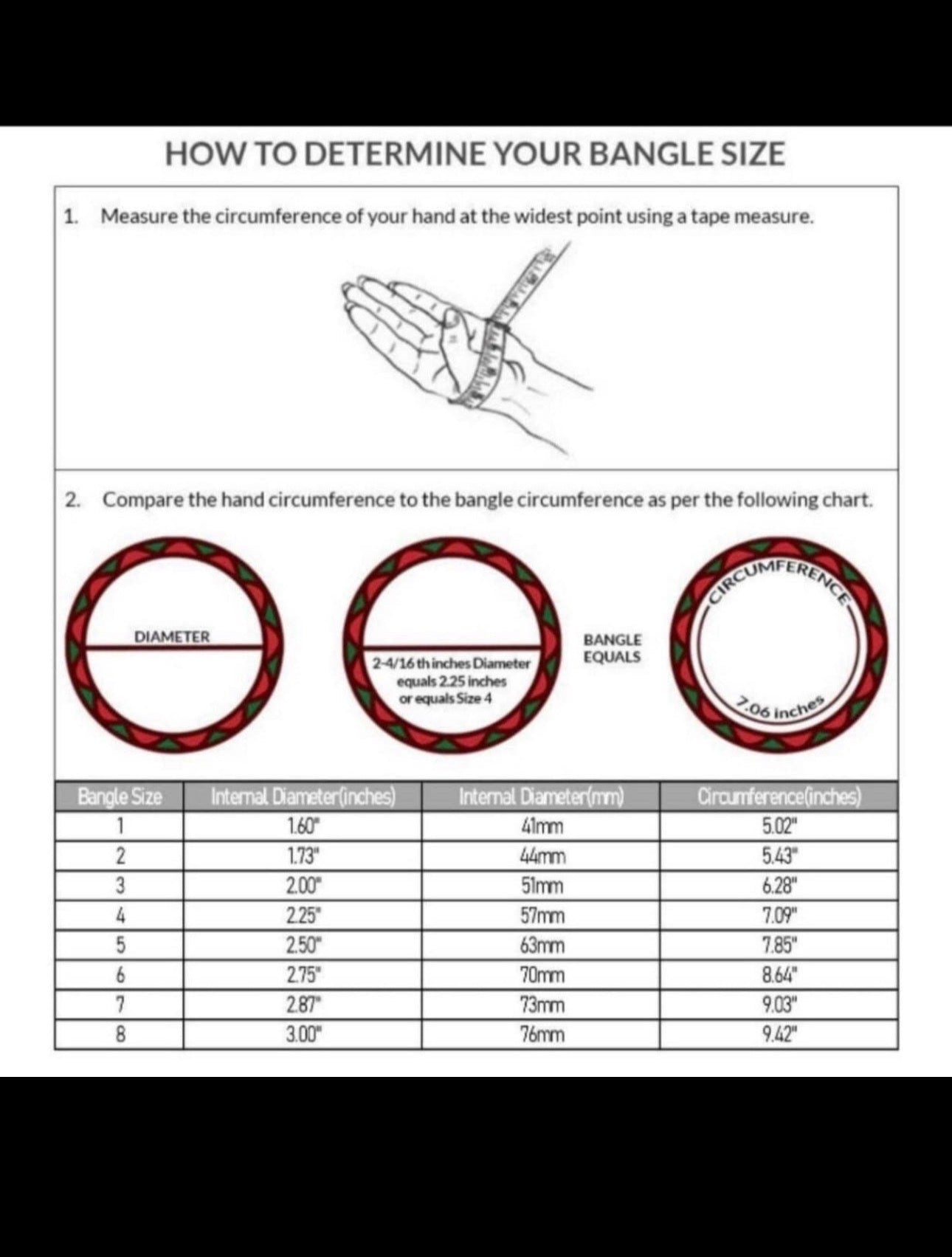 HOW TO DETERMINE YOUR BANGLE SIZE

1. Measure the circumference of your hand at the widest point using a tape measure.

2. Compare the hand circumference to the bangle circumference as per the following chart.

DIAMETER

2-4/16 th inches Diameter equals 2.25 inches or equals Size 4

BANGLE EQUALS

CIRCUMFERENCE

7.06 inches

| Bangle Size | Internal Diameter(inches) | Internal Diameter(mm) | Circumference(inches) |
|---|---|---|---|
| 1 | 1.60" | 41mm | 5.02" |
| 2 | 1.73" | 44mm | 5.43" |
| 3 | 2.00" | 51mm | 6.28" |
| 4 | 2.25" | 57mm | 7.09" |
| 5 | 2.50" | 63mm | 7.85" |
| 6 | 2.75" | 70mm | 8.64" |
| 7 | 2.87" | 73mm | 9.03" |
| 8 | 3.00" | 76mm | 9.42" |