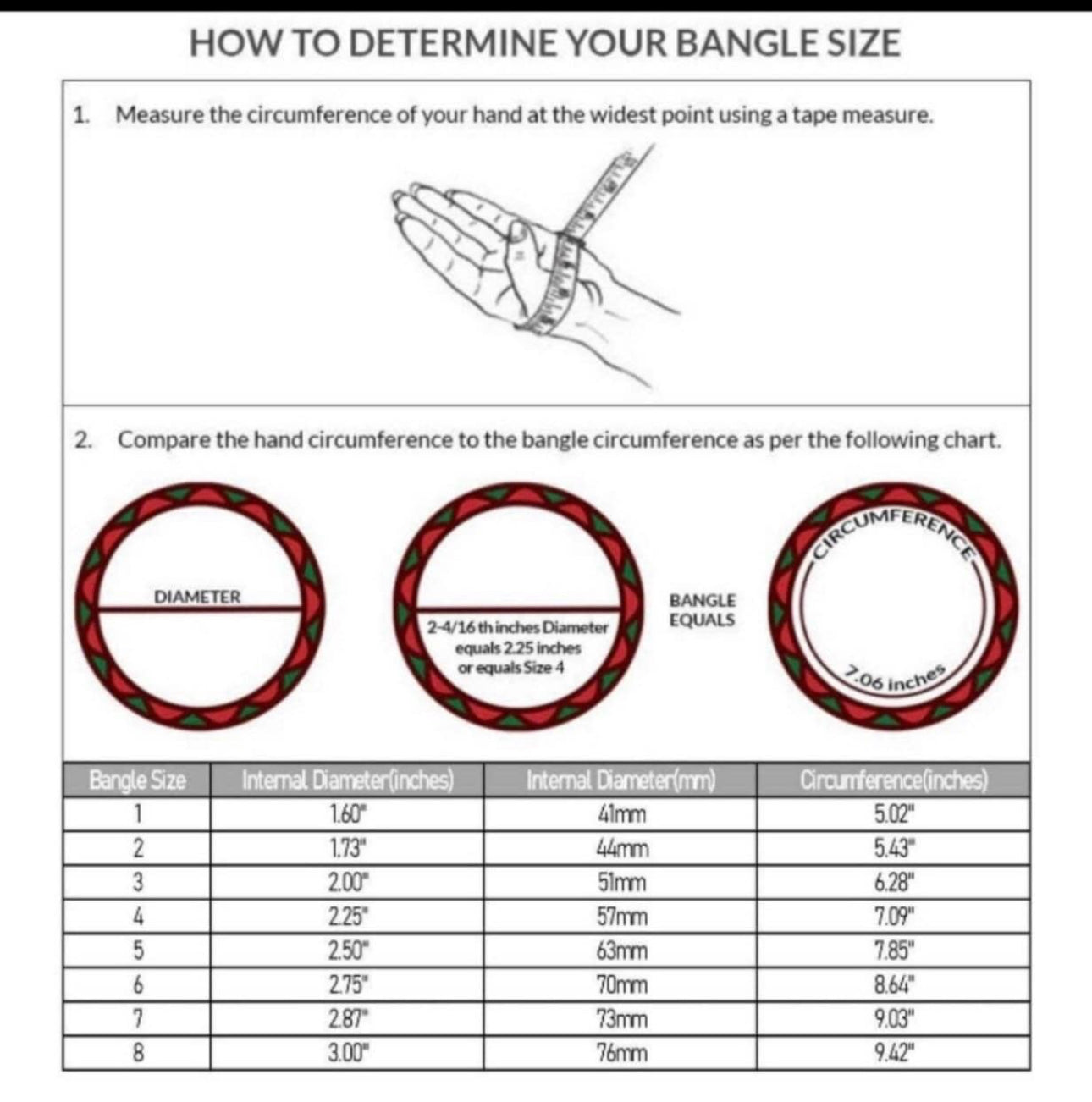 HOW TO DETERMINE YOUR BANGLE SIZE

1. Measure the circumference of your hand at the widest point using a tape measure.

2. Compare the hand circumference to the bangle circumference as per the following chart.

DIAMETER

2-4/16 th inches Diameter equals 2.25 inches or equals Size 4

BANGLE EQUALS

CIRCUMFERENCE

7.06 inches

| Bangle Size | Internal Diameter(inches) | Internal Diameter(mm) | Circumference(inches) |
|---|---|---|---|
| 1 | 1.60" | 41mm | 5.02" |
| 2 | 1.73" | 44mm | 5.43" |
| 3 | 2.00" | 51mm | 6.28" |
| 4 | 2.25" | 57mm | 7.09" |
| 5 | 2.50" | 63mm | 7.85" |
| 6 | 2.75" | 70mm | 8.64" |
| 7 | 2.87" | 73mm | 9.03" |
| 8 | 3.00" | 76mm | 9.42" |